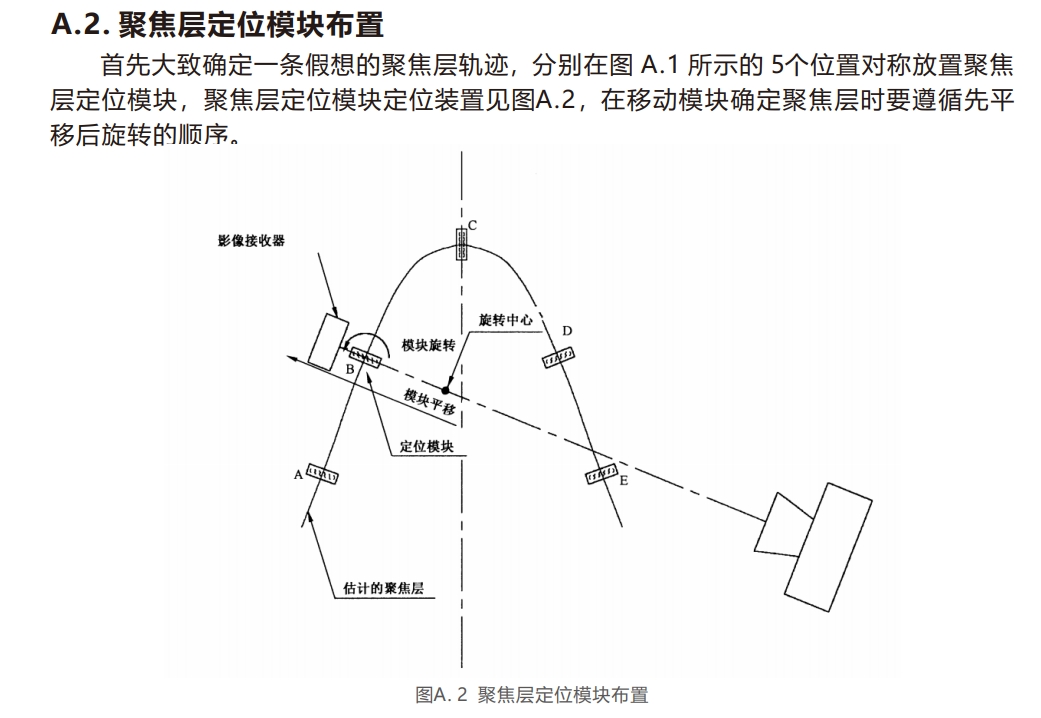 A.2. 聚焦层定位模块布置

首先大致确定一条假想的聚焦层轨迹，分别在图 A.1 所示的 5个位置对称放置聚焦层定位模块，聚焦层定位模块定位装置见图A.2，在移动模块确定聚焦层时要遵循先平移后旋转的顺序。

影像接收器

C

旋转中心

D

模块旋转

B

模块平移

定位模块

A

E

估计的聚焦层

图A. 2 聚焦层定位模块布置